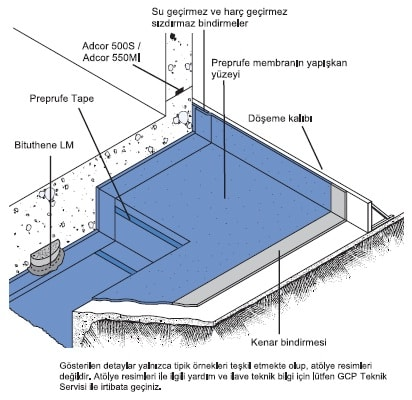 Su geçirmez ve harç geçirmez sızdırmaz bindirmeler

Adcor 500S / Adcor 550MI

Preprufe membranın yapışkan yüzeyi

Preprufe Tape

Döşeme kalıbı

Bituthene LM

Kenar bindirmesi

Gösterilen detaylar yalnızca tipik örnekleri teşkil etmekte olup, atölye resimleri değildir. Atölye resimleri ile ilgili yardım ve ilave teknik bilgi için lütfen GCP Teknik Servisi ile irtibata geçiniz.